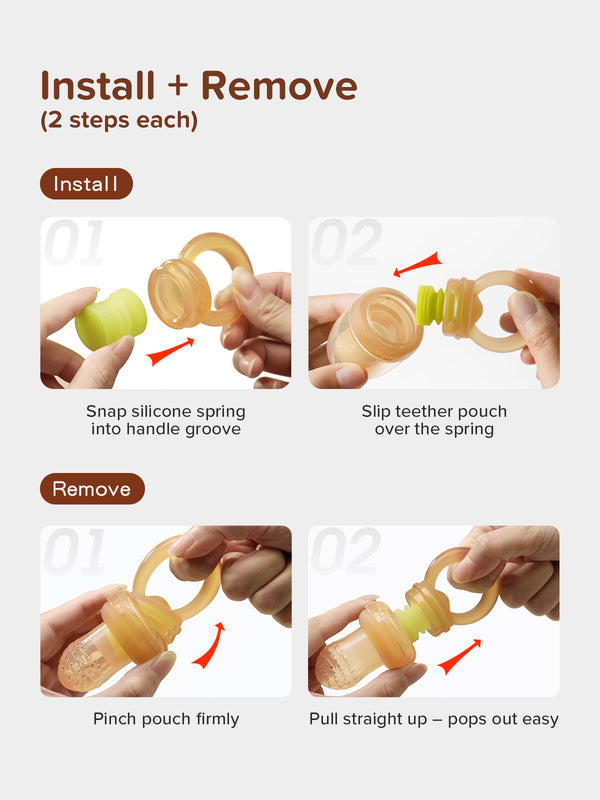 Install + Remove
(2 steps each)

Install

01

Snap silicone spring into handle groove

02

Slip teether pouch over the spring

Remove

01

Pinch pouch firmly

02

Pull straight up – pops out easy