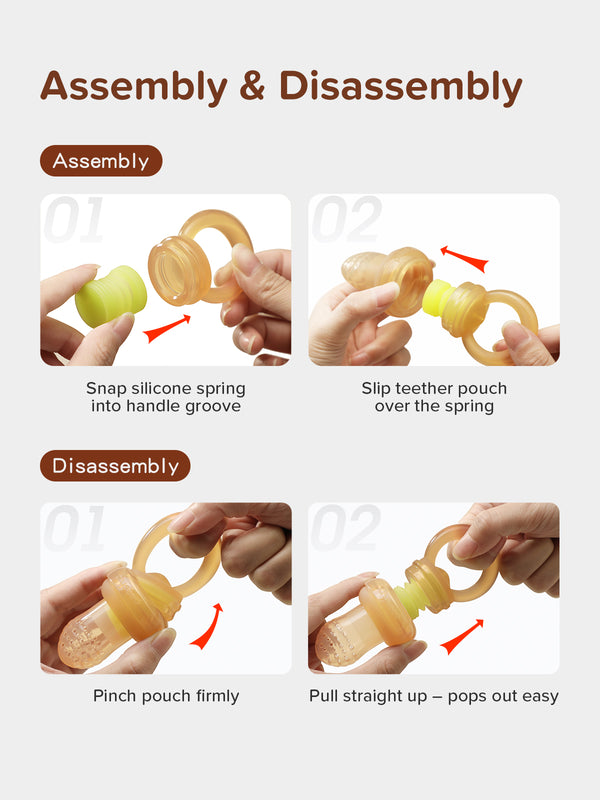 Assembly & Disassembly

Assembly

01

Snap silicone spring into handle groove

02

Slip teether pouch over the spring

Disassembly

01

Pinch pouch firmly

02

Pull straight up – pops out easy